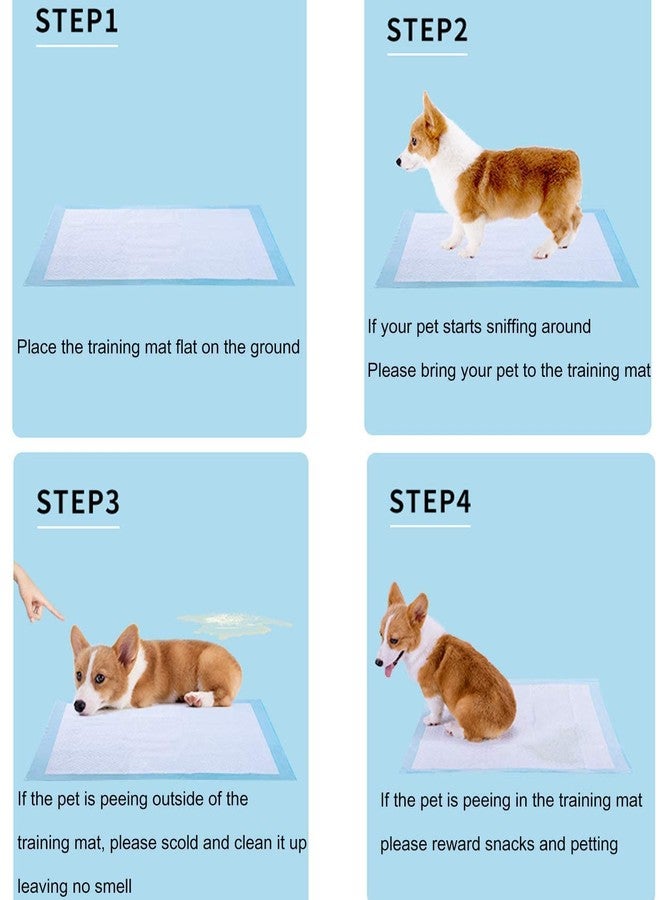 STEP1

Place the training mat flat on the ground

STEP2

If your pet starts sniffing around

Please bring your pet to the training mat

STEP3

If the pet is peeing outside of the training mat, please scold and clean it up leaving no smell

STEP4

If the pet is peeing in the training mat please reward snacks and petting